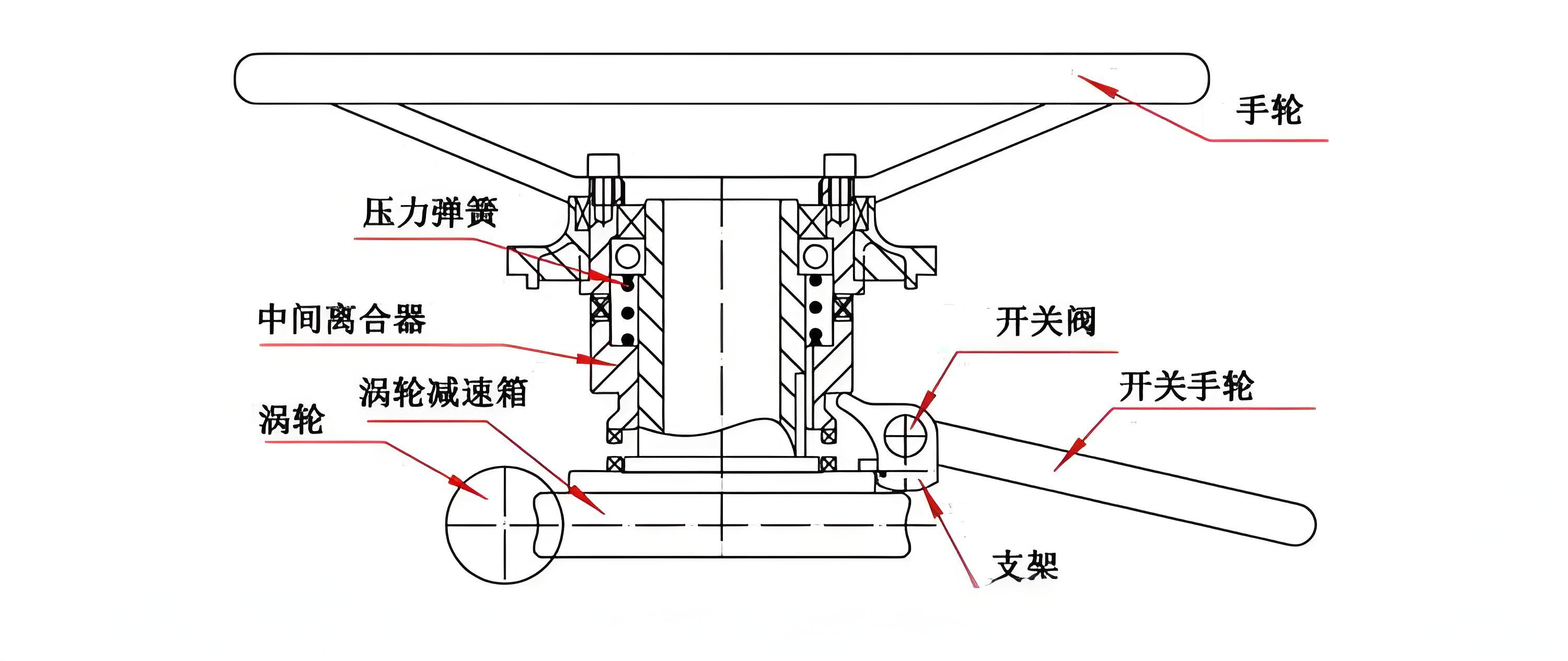 手轮

压力弹簧

中间离合器

开关阀

开关手轮

涡轮减速箱

涡轮

支架